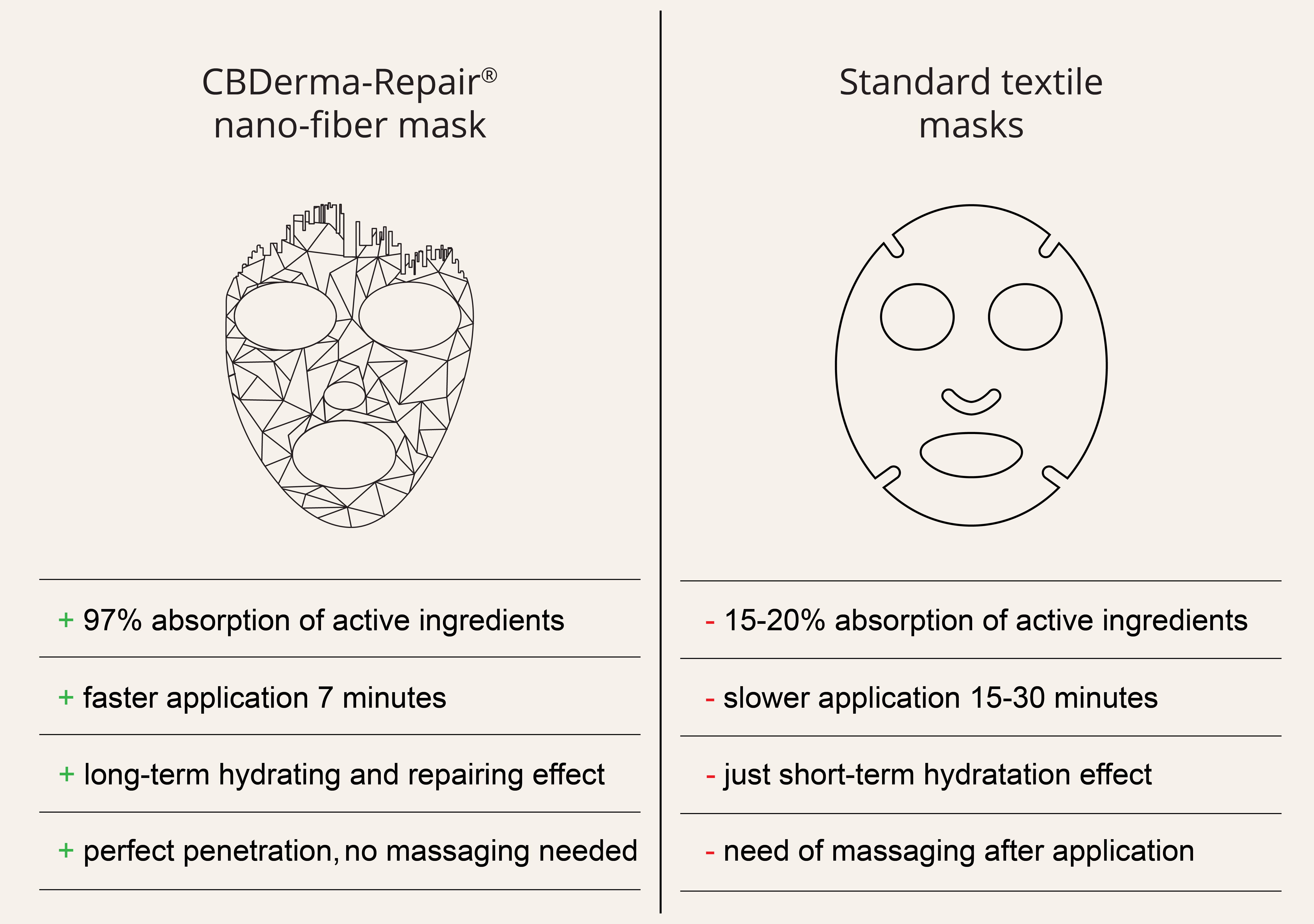 CBDerma-Repair®
nano-fiber mask

+ 97% absorption of active ingredients

+ faster application 7 minutes

+ long-term hydrating and repairing effect

+ perfect penetration, no massaging needed

Standard textile
masks

- 15-20% absorption of active ingredients

- slower application 15-30 minutes

- just short-term hydratation effect

- need of massaging after application